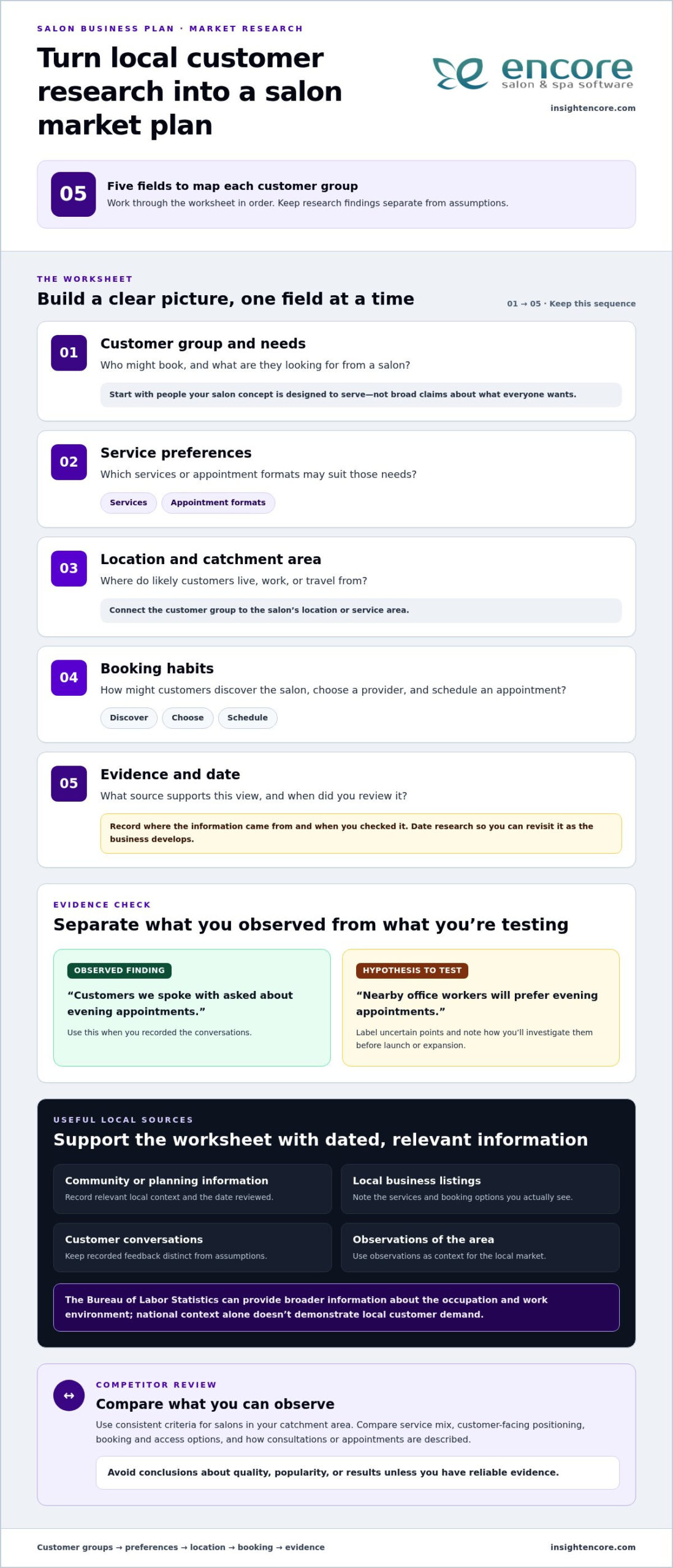 SALON BUSINESS PLAN · MARKET RESEARCH

Turn local customer research into a salon market plan

encore
salon & spa software

insightencore.com

05

Five fields to map each customer group

Work through the worksheet in order. Keep research findings separate from assumptions.

THE WORKSHEET

Build a clear picture, one field at a time

01 → 05 · Keep this sequence

01

Customer group and needs

Who might book, and what are they looking for from a salon?

Start with people your salon concept is designed to serve—not broad claims about what everyone wants.

02

Service preferences

Which services or appointment formats may suit those needs?

Services
Appointment formats

03

Location and catchment area

Where do likely customers live, work, or travel from?

Connect the customer group to the salon's location or service area.

04

Booking habits

How might customers discover the salon, choose a provider, and schedule an appointment?

Discover
Choose
Schedule

05

Evidence and date

What source supports this view, and when did you review it?

Record where the information came from and when you checked it. Date research so you can revisit it as the business develops.

EVIDENCE CHECK

Separate what you observed from what you're testing

OBSERVED FINDING

"Customers we spoke with asked about evening appointments."

Use this when you recorded the conversations.

HYPOTHESIS TO TEST

"Nearby office workers will prefer evening appointments."

Label uncertain points and note how you'll investigate them before launch or expansion.

USEFUL LOCAL SOURCES

Support the worksheet with dated, relevant information

Community or planning information

Record relevant local context and the date reviewed.

Local business listings

Note the services and booking options you actually see.

Customer conversations

Keep recorded feedback distinct from assumptions.

Observations of the area

Use observations as context for the local market.

The Bureau of Labor Statistics can provide broader information about the occupation and work environment; national context alone doesn't demonstrate local customer demand.

↔

COMPETITOR REVIEW

Compare what you can observe

Use consistent criteria for salons in your catchment area. Compare service mix, customer-facing positioning, booking and access options, and how consultations or appointments are described.

Avoid conclusions about quality, popularity, or results unless you have reliable evidence.

Customer groups → preferences → location → booking → evidence

insightencore.com